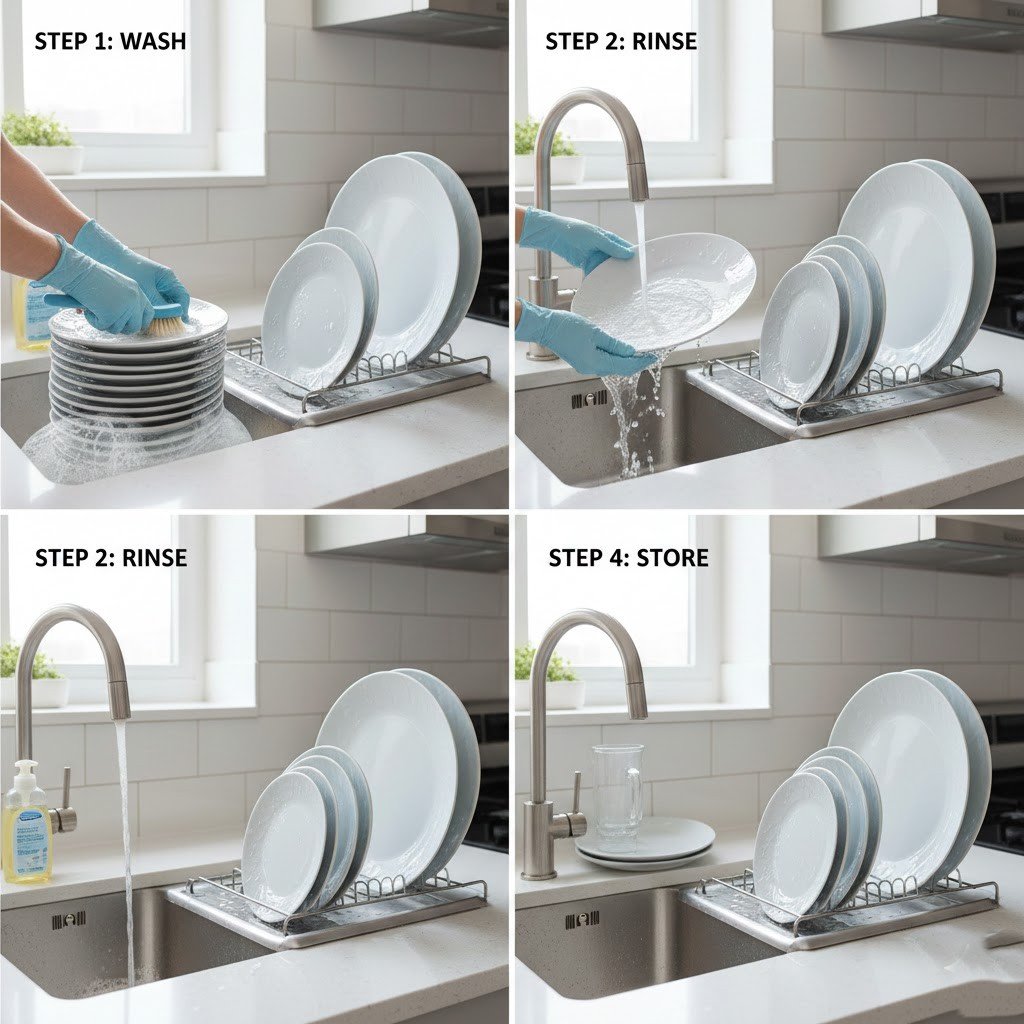 STEP 1: WASH

STEP 2: RINSE

STEP 2: RINSE

STEP 4: STORE